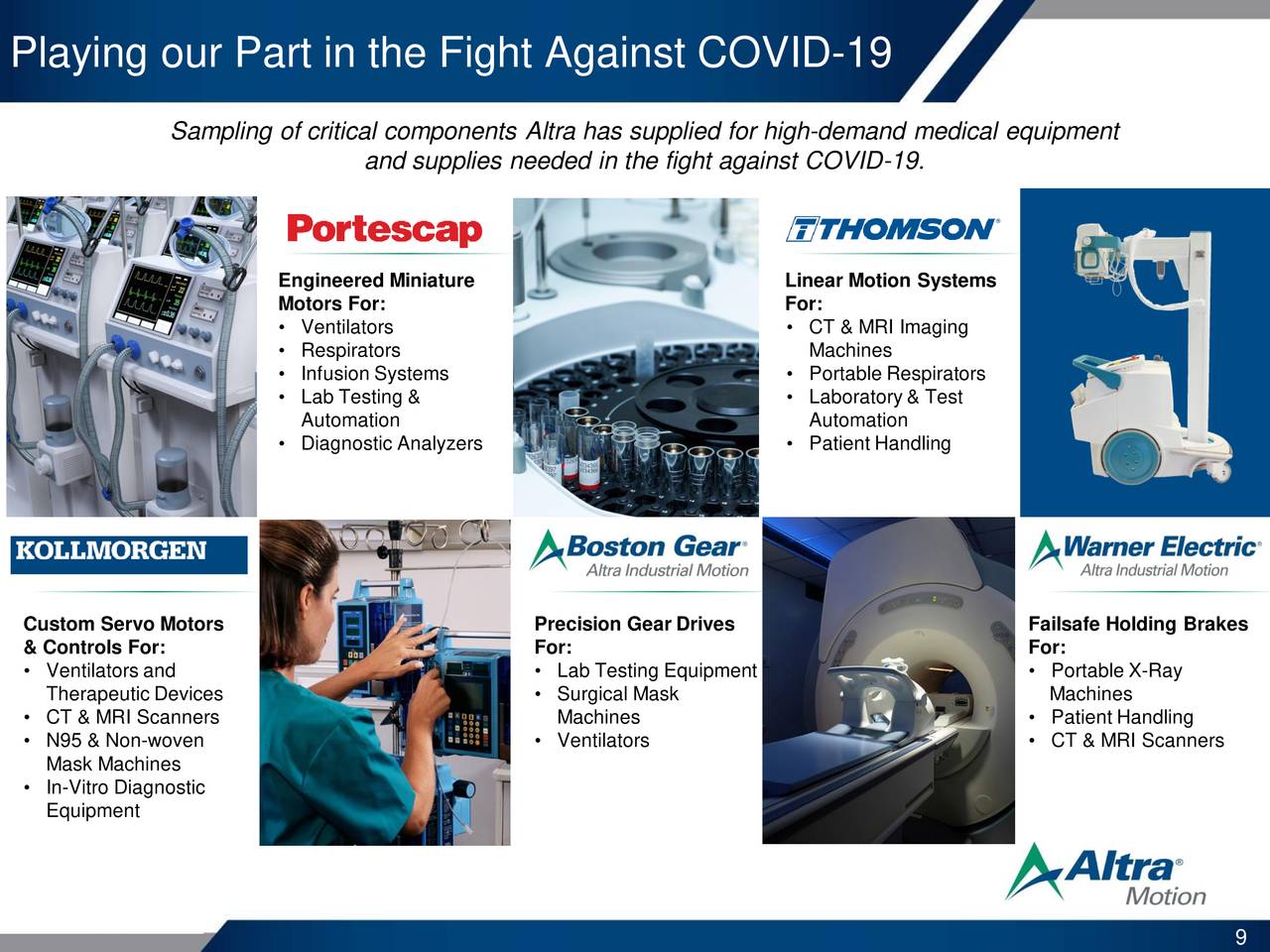 Playing our Part in the Fight Against COVID-19

Sampling of critical components Altra has supplied for high-demand medical equipment and supplies needed in the fight against COVID-19.

Portescap

Engineered Miniature Motors For:
• Ventilators
• Respirators
• Infusion Systems
• Lab Testing & Automation
• Diagnostic Analyzers

THOMSON

Linear Motion Systems For:
• CT & MRI Imaging Machines
• Portable Respirators
• Laboratory & Test Automation
• Patient Handling

KOLLMORGEN

Custom Servo Motors & Controls For:
• Ventilators and Therapeutic Devices
• CT & MRI Scanners
• N95 & Non-woven Mask Machines
• In-Vitro Diagnostic Equipment

Boston Gear
Altra Industrial Motion

Precision Gear Drives For:
• Lab Testing Equipment
• Surgical Mask Machines
• Ventilators

Warner Electric
Altra Industrial Motion

Failsafe Holding Brakes For:
• Portable X-Ray Machines
• Patient Handling
• CT & MRI Scanners

Altra Motion

9